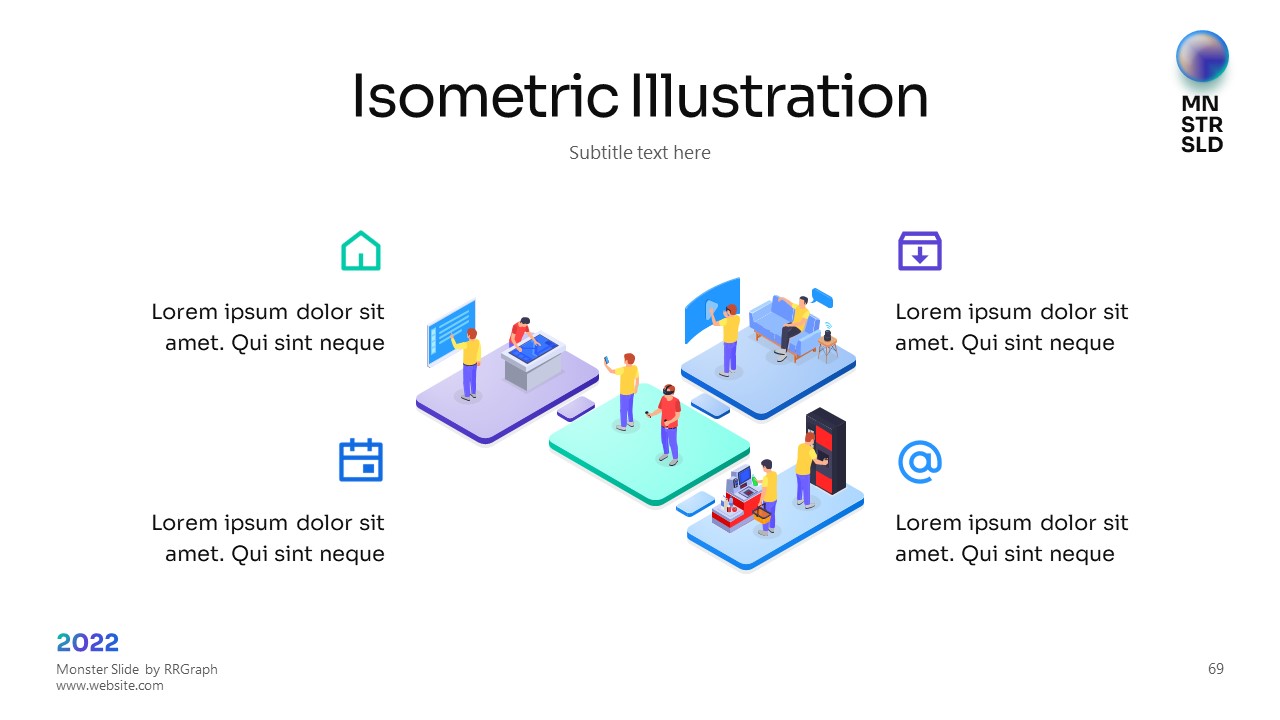 Isometric Illustration

Subtitle text here

MN
STR
SLD

Lorem ipsum dolor sit amet. Qui sint neque

Lorem ipsum dolor sit amet. Qui sint neque

Lorem ipsum dolor sit amet. Qui sint neque

Lorem ipsum dolor sit amet. Qui sint neque

2022

Monster Slide by RRGraph
www.website.com

69